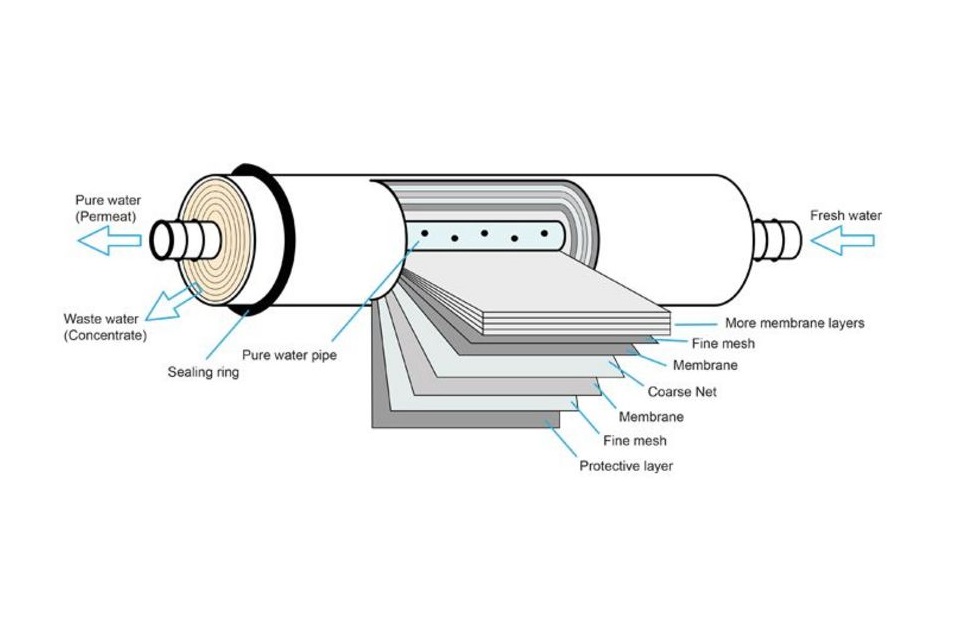 Pure water
(Permeat)

Fresh water

Waste water
(Concentrate)

Sealing ring

Pure water pipe

More membrane layers

Fine mesh

Membrane

Coarse Net

Membrane

Fine mesh

Protective layer